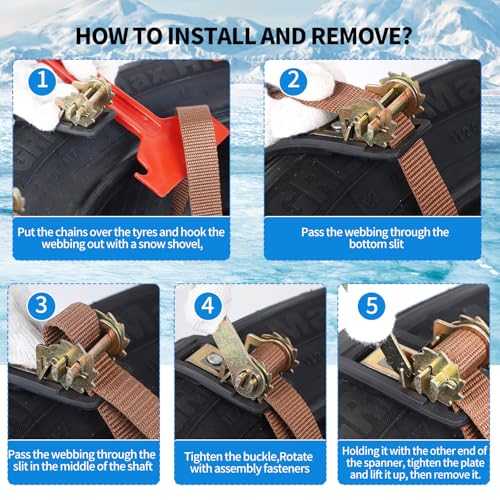 HOW TO INSTALL AND REMOVE?

1

Put the chains over the tyres and hook the webbing out with a snow shovel,

2

Pass the webbing through the bottom slit

3

Pass the webbing through the slit in the middle of the shaft

4

Tighten the buckle,Rotate with assembly fasteners

5

Holding it with the other end of the spanner, tighten the plate and lift it up, then remove it.