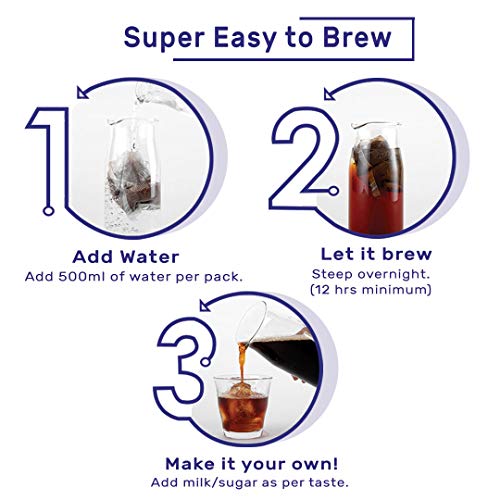 Super Easy to Brew

1

Add Water
Add 500ml of water per pack.

2

Let it brew
Steep overnight.
(12 hrs minimum)

3

Make it your own!
Add milk/sugar as per taste.