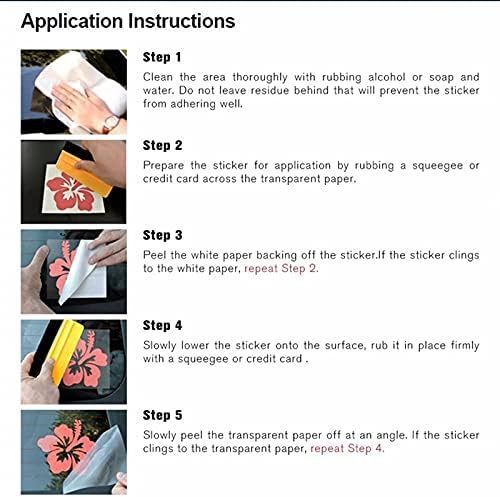 Application Instructions

Step 1

Clean the area thoroughly with rubbing alcohol or soap and water. Do not leave residue behind that will prevent the sticker from adhering well.

Step 2

Prepare the sticker for application by rubbing a squeegee or credit card across the transparent paper.

Step 3

Peel the white paper backing off the sticker.If the sticker clings to the white paper, repeat Step 2.

Step 4

Slowly lower the sticker onto the surface, rub it in place firmly with a squeegee or credit card .

Step 5

Slowly peel the transparent paper off at an angle. If the sticker clings to the transparent paper, repeat Step 4.