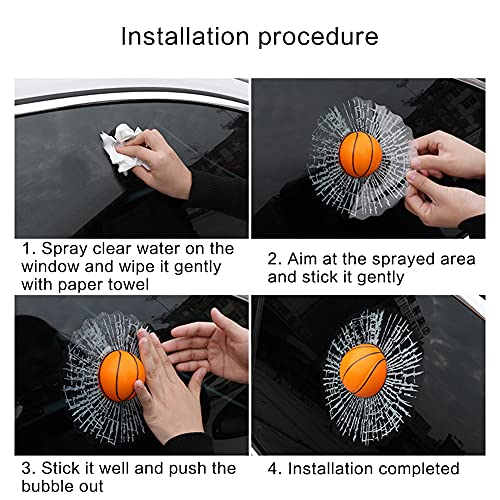 Installation procedure

1. Spray clear water on the window and wipe it gently with paper towel

2. Aim at the sprayed area and stick it gently

3. Stick it well and push the bubble out

4. Installation completed