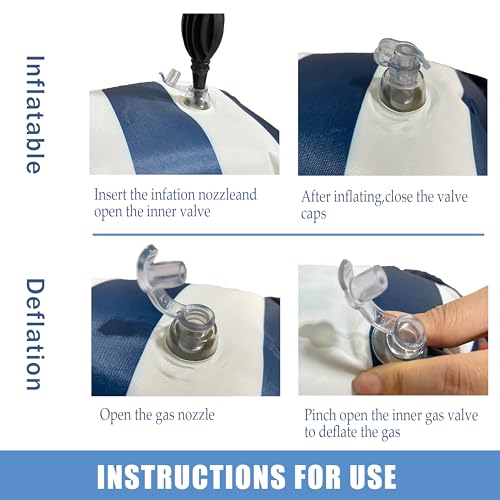 Inflatable

Insert the infation nozzleand open the inner valve

After inflating,close the valve caps

Deflation

Open the gas nozzle

Pinch open the inner gas valve to deflate the gas

INSTRUCTIONS FOR USE