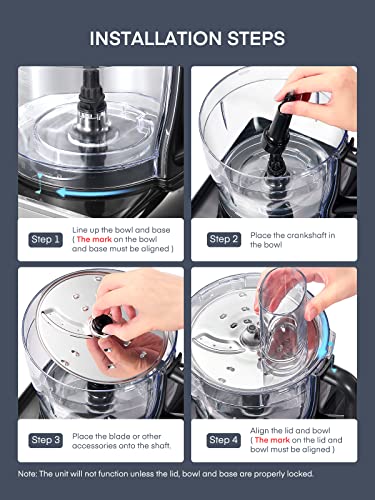 INSTALLATION STEPS

Step 1
Line up the bowl and base ( The mark on the bowl and base must be aligned )

Step 2
Place the crankshaft in the bowl

Step 3
Place the blade or other accessories onto the shaft.

Step 4
Align the lid and bowl ( The mark on the lid and bowl must be aligned )

Note: The unit will not function unless the lid, bowl and base are properly locked.