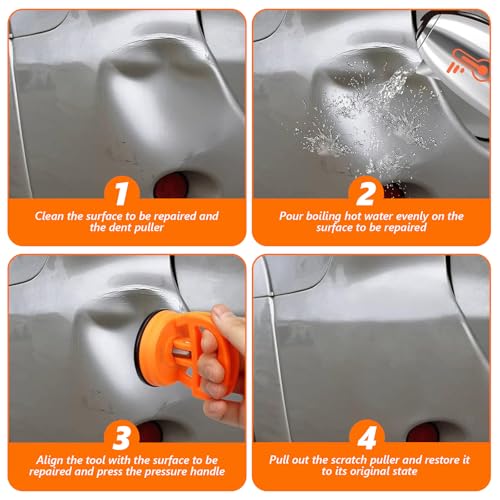 1
Clean the surface to be repaired and the dent puller

2
Pour boiling hot water evenly on the surface to be repaired

3
Align the tool with the surface to be repaired and press the pressure handle

4
Pull out the scratch puller and restore it to its original state