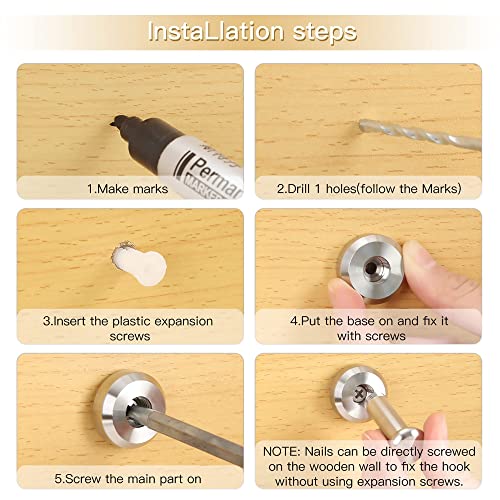 InstaLlation steps

Perman
MARKER

1.Make marks

2.Drill 1 holes(follow the Marks)

3.Insert the plastic expansion screws

4.Put the base on and fix it with screws

5.Screw the main part on

NOTE: Nails can be directly screwed on the wooden wall to fix the hook without using expansion screws.