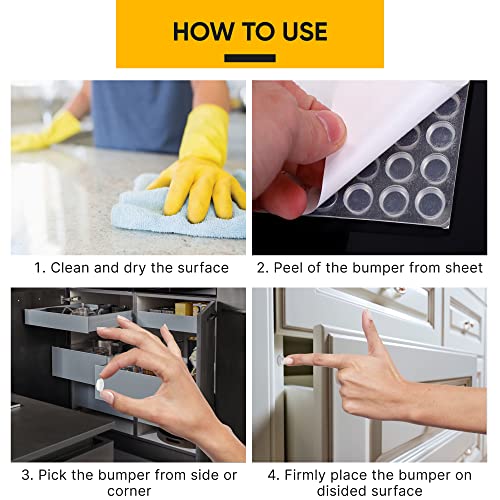 HOW TO USE

1. Clean and dry the surface

2. Peel of the bumper from sheet

3. Pick the bumper from side or corner

4. Firmly place the bumper on disided surface