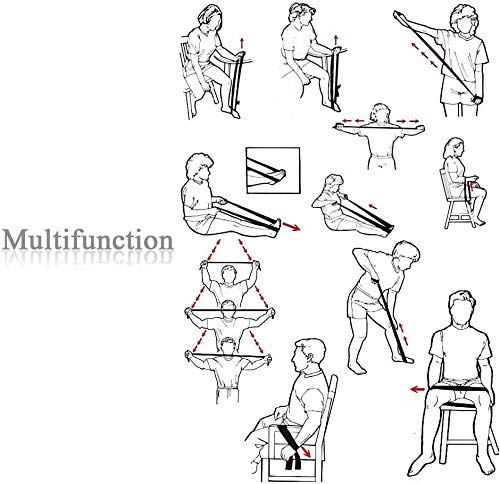 Multifunction