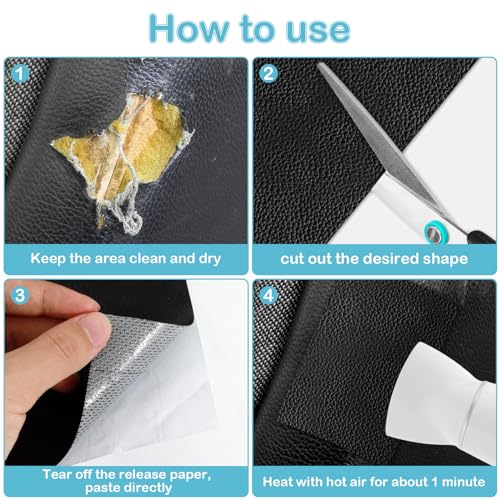 How to use

1
Keep the area clean and dry

2
cut out the desired shape

3
Tear off the release paper, paste directly

4
Heat with hot air for about 1 minute