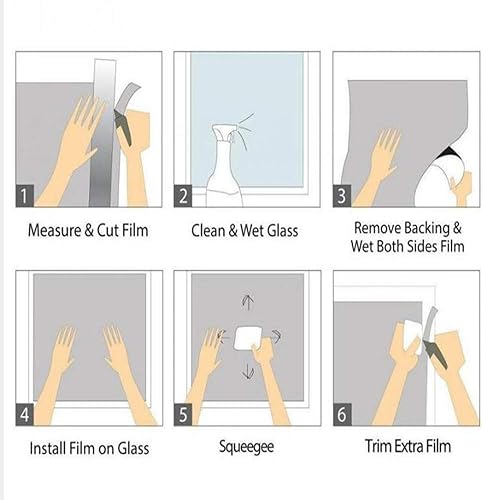 1
Measure & Cut Film

2
Clean & Wet Glass

3
Remove Backing & Wet Both Sides Film

4
Install Film on Glass

5
Squeegee

6
Trim Extra Film