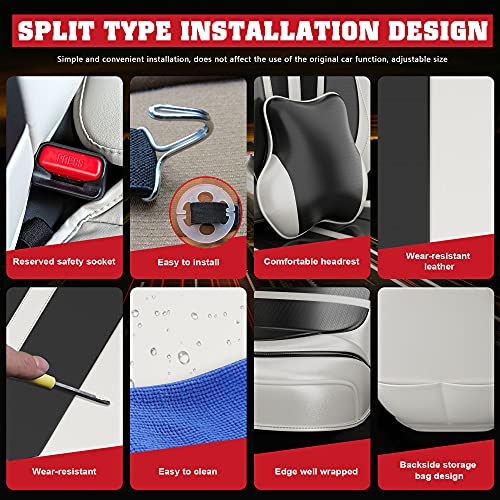 SPLIT TYPE INSTALLATION DESIGN

Simple and convenient installation, does not affect the use of the original car function, adjustable size

PRESS

Reserved safety socket

Easy to install

Comfortable headrest

Wear-resistant leather

Wear-resistant

Easy to clean

Edge well wrapped

Backside storage bag design