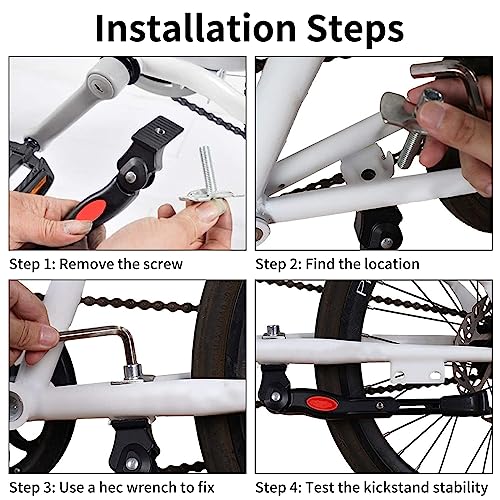 Installation Steps

Step 1: Remove the screw

Step 2: Find the location

Step 3: Use a hec wrench to fix

Step 4: Test the kickstand stability