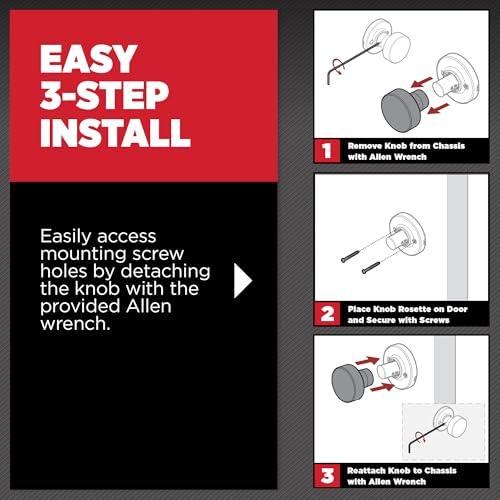 EASY 3-STEP INSTALL

Easily access mounting screw holes by detaching the knob with the provided Allen wrench.

1 Remove Knob from Chassis with Allen Wrench

2 Place Knob Rosette on Door and Secure with Screws

3 Reattach Knob to Chassis with Allen Wrench