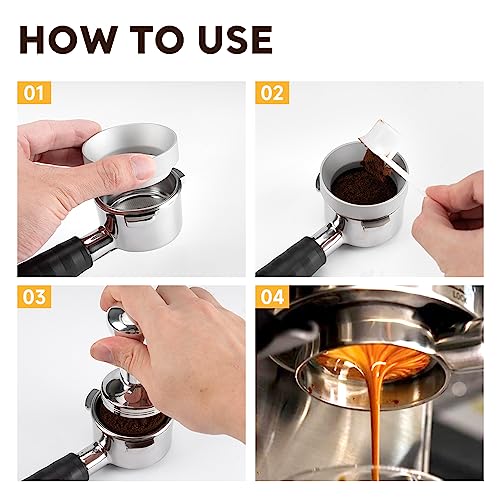 HOW TO USE

01

02

03

04