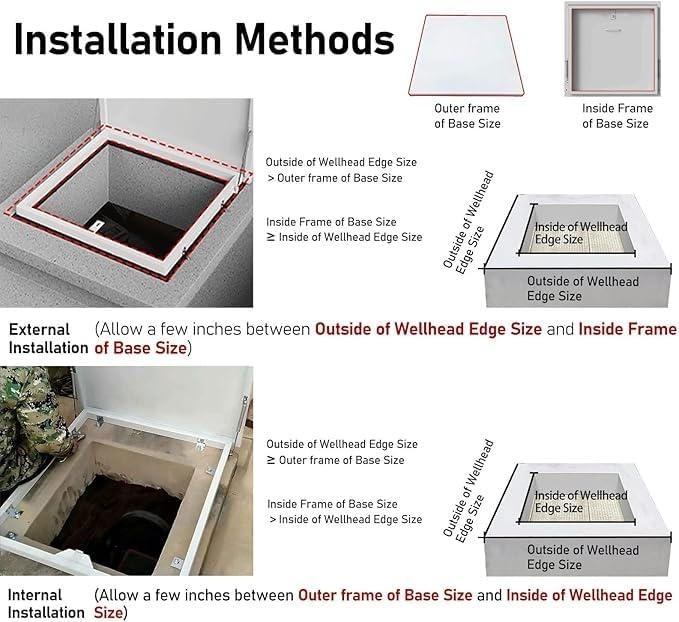 Installation Methods

Outer frame of Base Size

Inside Frame of Base Size

Outside of Wellhead Edge Size > Outer frame of Base Size

Inside Frame of Base Size ≥ Inside of Wellhead Edge Size

Outside of Wellhead Edge Size

Inside of Wellhead Edge Size

Outside of Wellhead Edge Size

External Installation (Allow a few inches between Outside of Wellhead Edge Size and Inside Frame of Base Size)

Outside of Wellhead Edge Size ≥ Outer frame of Base Size

Inside Frame of Base Size > Inside of Wellhead Edge Size

Outside of Wellhead Edge Size

Inside of Wellhead Edge Size

Outside of Wellhead Edge Size

Internal Installation (Allow a few inches between Outer frame of Base Size and Inside of Wellhead Edge Size)