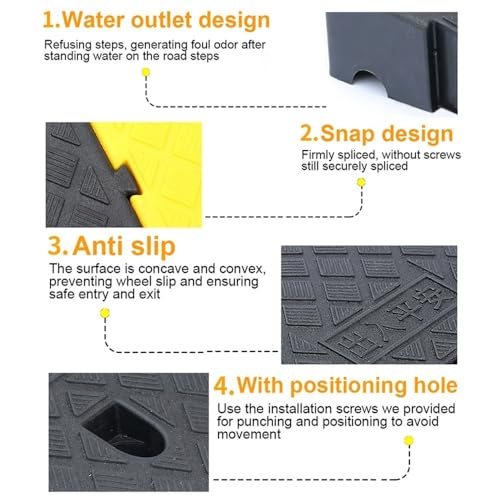 1.Water outlet design

Refusing steps, generating foul odor after standing water on the road steps

2.Snap design

Firmly spliced, without screws still securely spliced

3.Anti slip

The surface is concave and convex, preventing wheel slip and ensuring safe entry and exit

4.With positioning hole

Use the installation screws we provided for punching and positioning to avoid movement