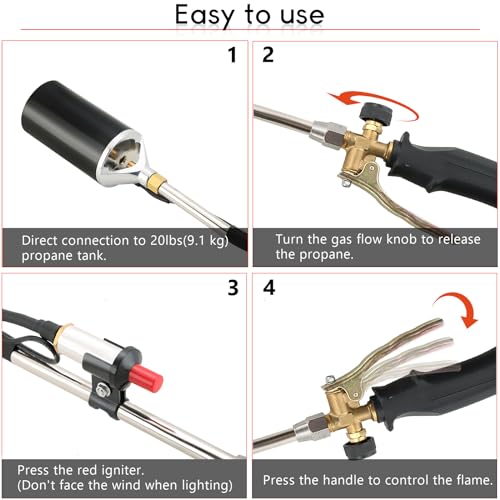 Easy to use

1

Direct connection to 20lbs(9.1 kg) propane tank.

2

Turn the gas flow knob to release the propane.

3

Press the red igniter.
(Don't face the wind when lighting)

4

Press the handle to control the flame.