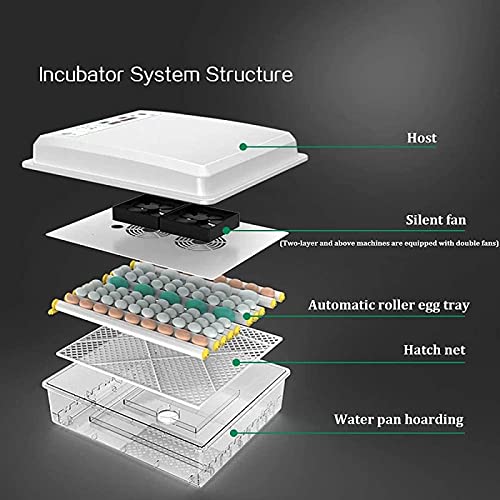 Incubator System Structure

Host

Silent fan

(Two-layer and above machines are equipped with double fans)

Automatic roller egg tray

Hatch net

Water pan hoarding