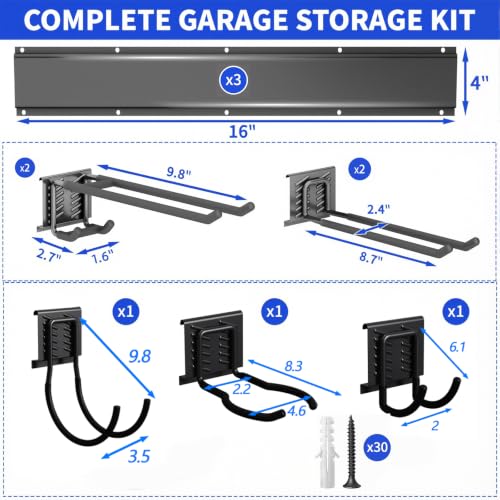 COMPLETE GARAGE STORAGE KIT

x3

4"

16"

x2

9.8"

2.7"

1.6"

x2

2.4"

8.7"

x1

9.8

3.5

x1

8.3

2.2

4.6

x1

6.1

2

x30