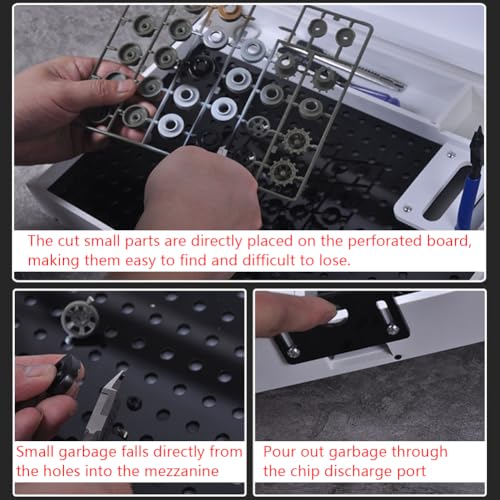 The cut small parts are directly placed on the perforated board, making them easy to find and difficult to lose.

Small garbage falls directly from the holes into the mezzanine

Pour out garbage through the chip discharge port