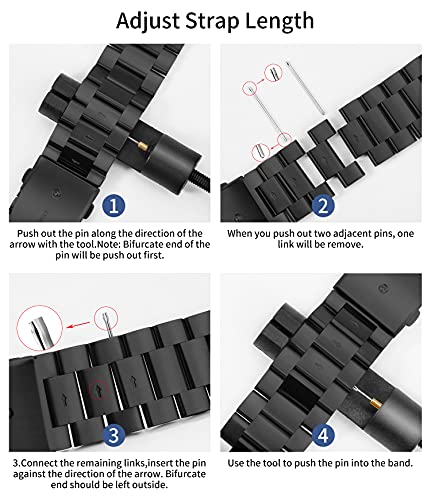 Adjust Strap Length

1

Push out the pin along the direction of the arrow with the tool.Note: Bifurcate end of the pin will be push out first.

2

When you push out two adjacent pins, one link will be remove.

3

3.Connect the remaining links,insert the pin against the direction of the arrow. Bifurcate end should be left outside.

4

Use the tool to push the pin into the band.