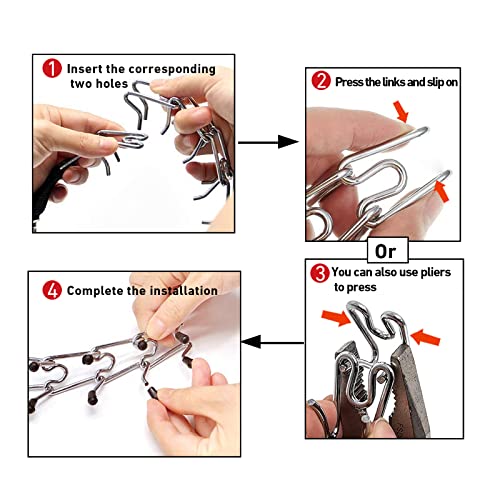 1 Insert the corresponding two holes

2 Press the links and slip on

Or

3 You can also use pliers to press

4 Complete the installation