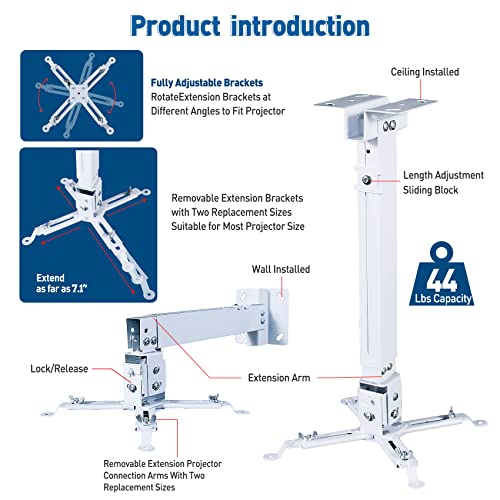 Product introduction

Fully Adjustable Brackets
RotateExtension Brackets at Different Angles to Fit Projector

Ceiling Installed

Length Adjustment Sliding Block

Removable Extension Brackets with Two Replacement Sizes Suitable for Most Projector Size

Extend as far as 7.1"

Wall Installed

44
Lbs Capacity

Lock/Release

Extension Arm

Removable Extension Projector Connection Arms With Two Replacement Sizes