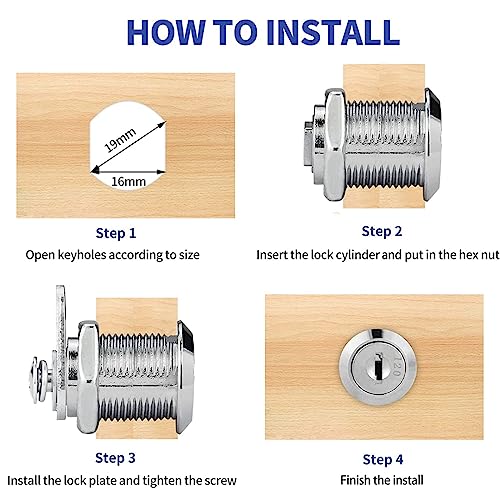 HOW TO INSTALL

19mm

16mm

Step 1
Open keyholes according to size

Step 2
Insert the lock cylinder and put in the hex nut

Step 3
Install the lock plate and tighten the screw

120

Step 4
Finish the install