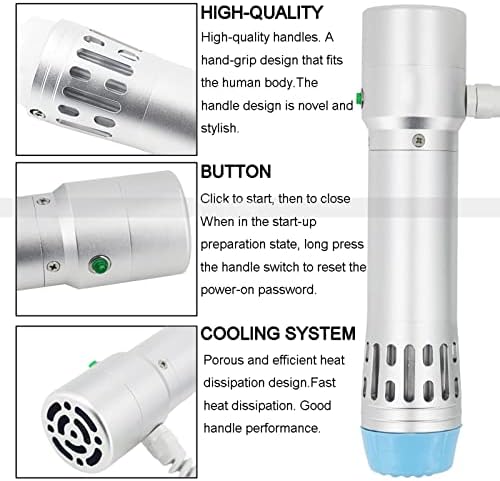 HIGH-QUALITY

High-quality handles. A hand-grip design that fits the human body.The handle design is novel and stylish.

BUTTON

Click to start, then to close When in the start-up preparation state, long press the handle switch to reset the power-on password.

COOLING SYSTEM

Porous and efficient heat dissipation design.Fast heat dissipation. Good handle performance.