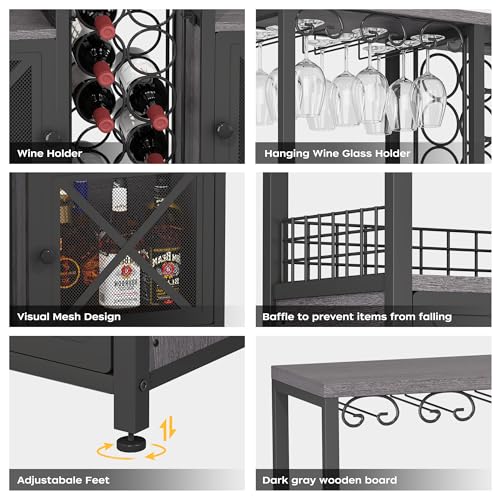 Wine Holder

Hanging Wine Glass Holder

Visual Mesh Design

Baffle to prevent items from falling

Adjustabale Feet

Dark gray wooden board