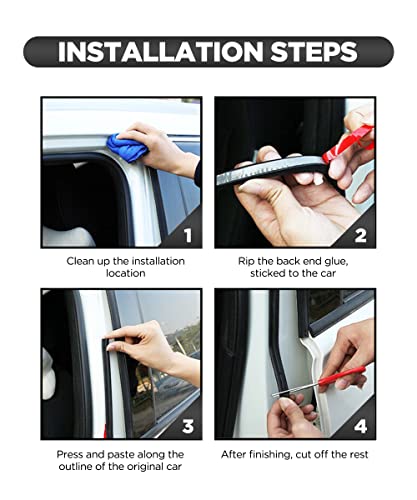 INSTALLATION STEPS

1

Clean up the installation location

2

Rip the back end glue, sticked to the car

3

Press and paste along the outline of the original car

4

After finishing, cut off the rest