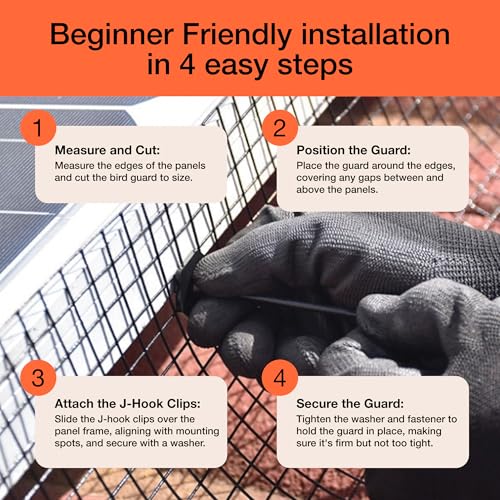 Beginner Friendly installation in 4 easy steps

1

Measure and Cut:
Measure the edges of the panels and cut the bird guard to size.

2

Position the Guard:
Place the guard around the edges, covering any gaps between and above the panels.

3

Attach the J-Hook Clips:
Slide the J-hook clips over the panel frame, aligning with mounting spots, and secure with a washer.

4

Secure the Guard:
Tighten the washer and fastener to hold the guard in place, making sure it's firm but not too tight.