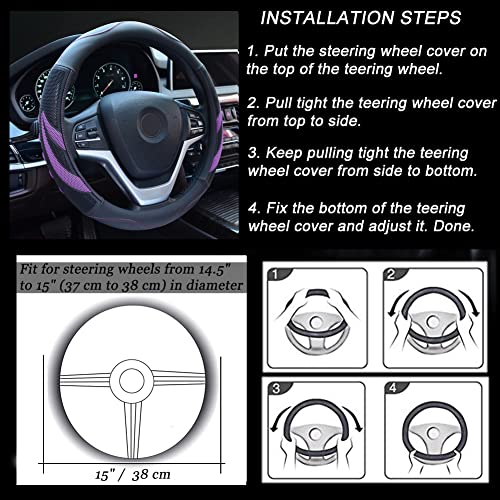 INSTALLATION STEPS

1. Put the steering wheel cover on the top of the teering wheel.

2. Pull tight the teering wheel cover from top to side.

3. Keep pulling tight the teering wheel cover from side to bottom.

4. Fix the bottom of the teering wheel cover and adjust it. Done.

Fit for steering wheels from 14.5" to 15" (37 cm to 38 cm) in diameter

15" / 38 cm

1

2

3

4