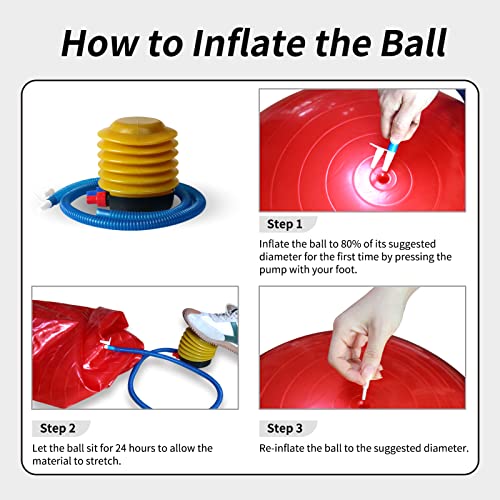 How to Inflate the Ball

Step 1

Inflate the ball to 80% of its suggested diameter for the first time by pressing the pump with your foot.

Step 2

Let the ball sit for 24 hours to allow the material to stretch.

Step 3

Re-inflate the ball to the suggested diameter.