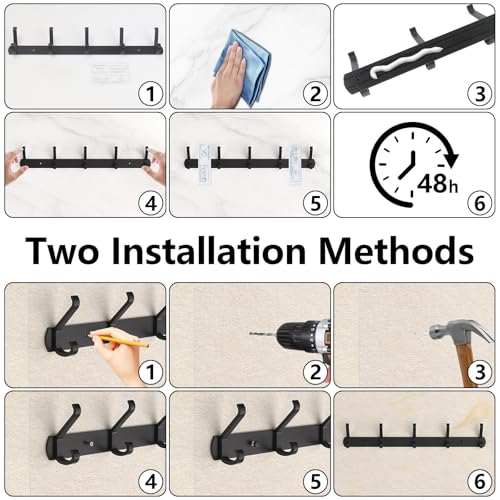 1

2

3

4

5

48h

6

Two Installation Methods

1

2

3

4

5

6