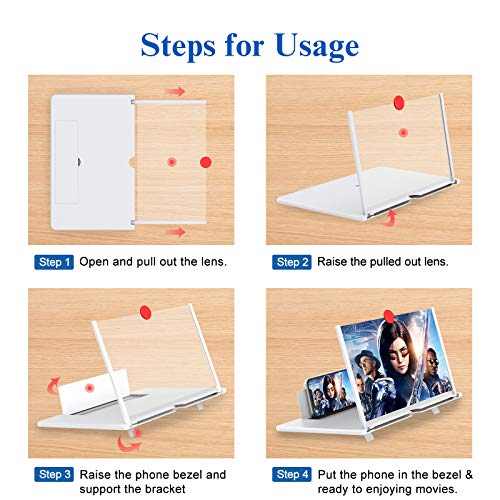 Steps for Usage

Step 1 Open and pull out the lens.

Step 2 Raise the pulled out lens.

Step 3 Raise the phone bezel and support the bracket

Step 4 Put the phone in the bezel & ready to enjoying movies.