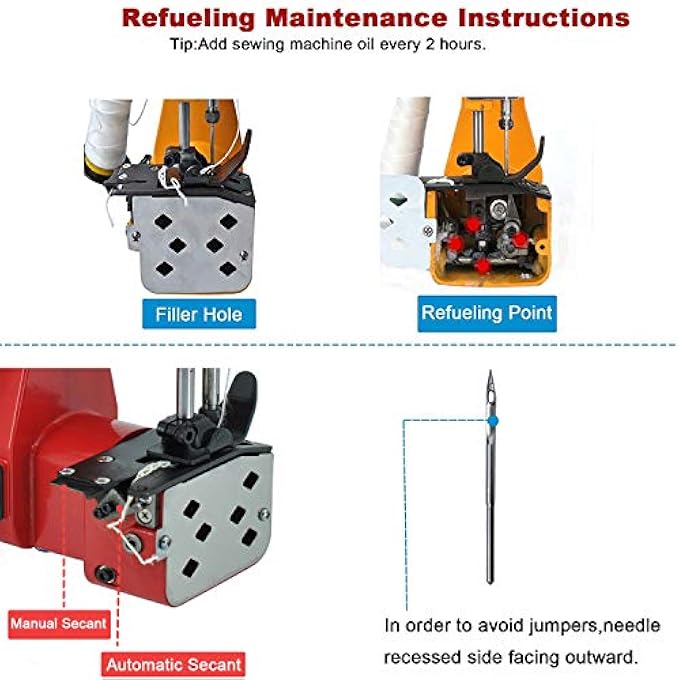 Refueling Maintenance Instructions

Tip:Add sewing machine oil every 2 hours.

Filler Hole

Refueling Point

Manual Secant

Automatic Secant

In order to avoid jumpers,needle recessed side facing outward.