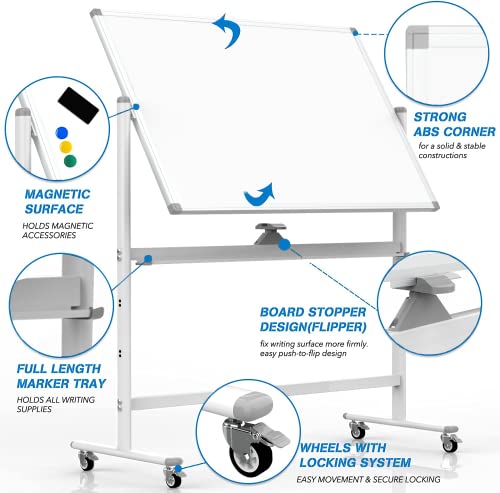 STRONG ABS CORNER

for a solid & stable constructions

MAGNETIC SURFACE

HOLDS MAGNETIC ACCESSORIES

BOARD STOPPER DESIGN(FLIPPER)

fix writing surface more firmly. easy push-to-flip design

FULL LENGTH MARKER TRAY

HOLDS ALL WRITING SUPPLIES

WHEELS WITH LOCKING SYSTEM

EASY MOVEMENT & SECURE LOCKING