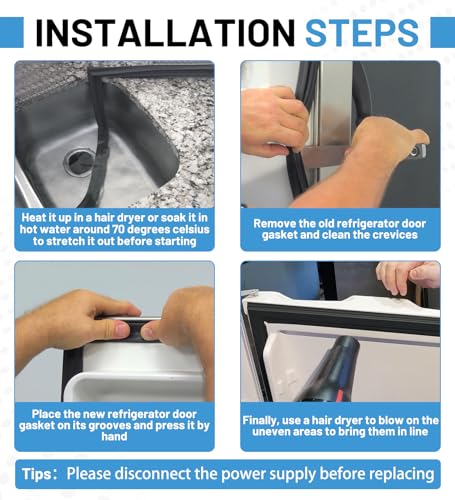 INSTALLATION STEPS

Heat it up in a hair dryer or soak it in hot water around 70 degrees celsius to stretch it out before starting

Remove the old refrigerator door gasket and clean the crevices

Place the new refrigerator door gasket on its grooves and press it by hand

Finally, use a hair dryer to blow on the uneven areas to bring them in line

Tips: Please disconnect the power supply before replacing