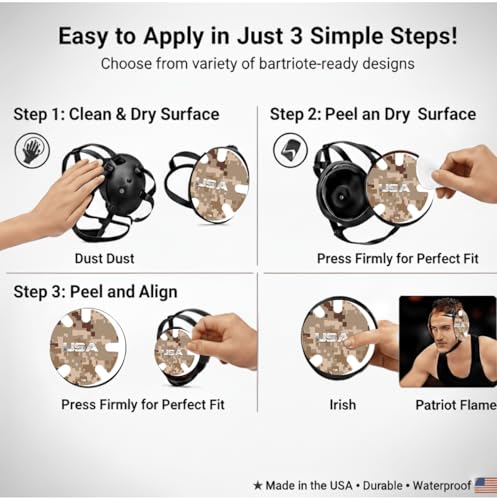 Easy to Apply in Just 3 Simple Steps!

Choose from variety of bartriote-ready designs

Step 1: Clean & Dry Surface

USA

Dust Dust

Step 2: Peel an Dry Surface

USA

Press Firmly for Perfect Fit

Step 3: Peel and Align

USA

USA

Press Firmly for Perfect Fit

USA

Irish

Patriot Flame

★ Made in the USA • Durable • Waterproof