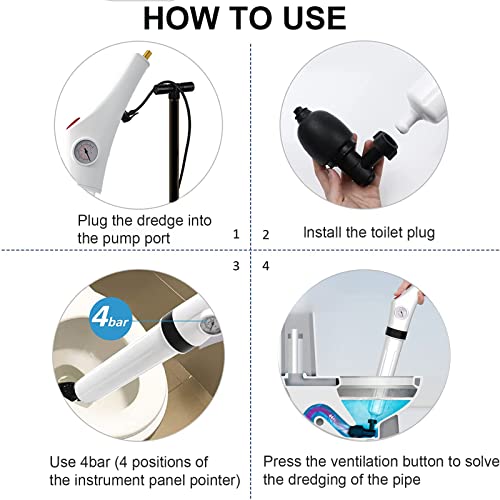 HOW TO USE

Plug the dredge into the pump port

1

2

Install the toilet plug

3

4

4bar

Use 4bar (4 positions of the instrument panel pointer)

Press the ventilation button to solve the dredging of the pipe