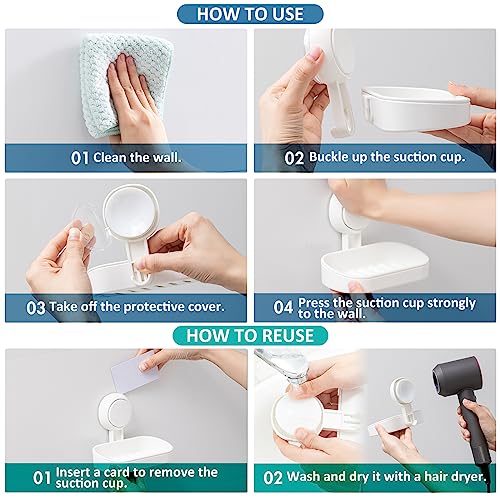 HOW TO USE

01 Clean the wall.

02 Buckle up the suction cup.

03 Take off the protective cover.

04 Press the suction cup strongly to the wall.

HOW TO REUSE

01 Insert a card to remove the suction cup.

02 Wash and dry it with a hair dryer.