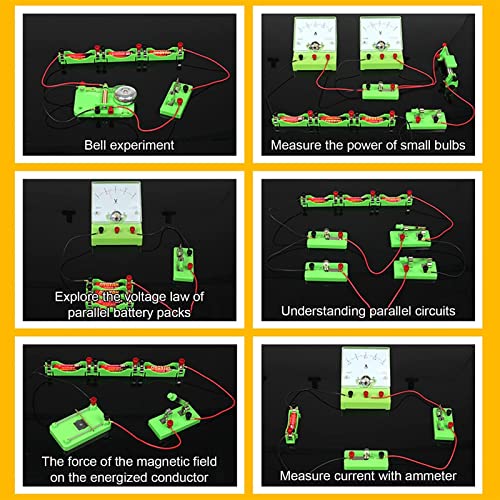 Bell experiment

A V

Measure the power of small bulbs

V

Explore the voltage law of parallel battery packs

Understanding parallel circuits

The force of the magnetic field on the energized conductor

A

Measure current with ammeter