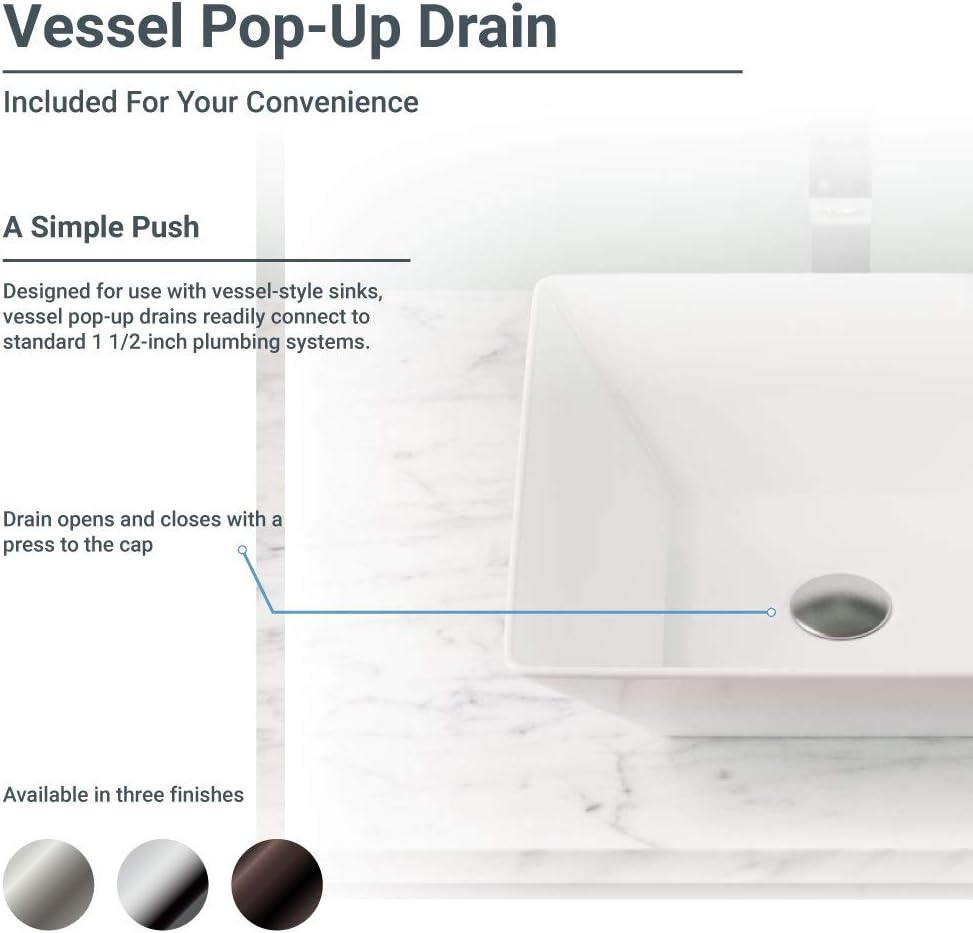 Vessel Pop-Up Drain

Included For Your Convenience

A Simple Push

Designed for use with vessel-style sinks, vessel pop-up drains readily connect to standard 1 1/2-inch plumbing systems.

Drain opens and closes with a press to the cap

Available in three finishes