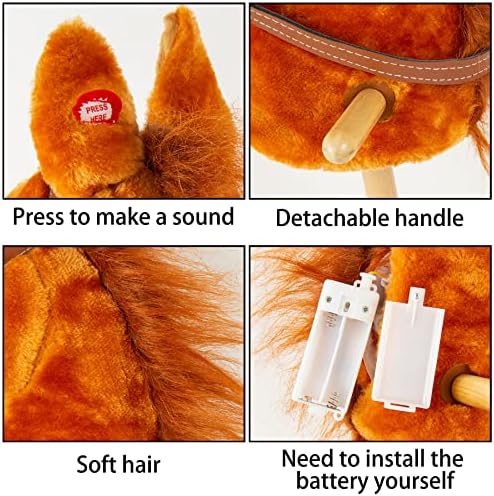 PRESS HERE

Press to make a sound

Detachable handle

Soft hair

Need to install the battery yourself