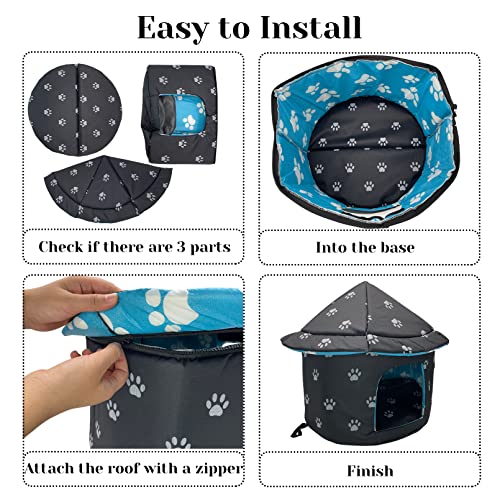 Easy to Install

Check if there are 3 parts

Into the base

Attach the roof with a zipper

Finish