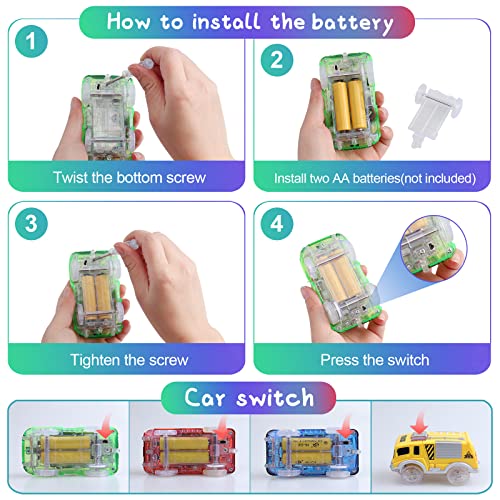 How to install the battery

1

Twist the bottom screw

2

Install two AA batteries(not included)

3

Tighten the screw

4

Press the switch

Car switch