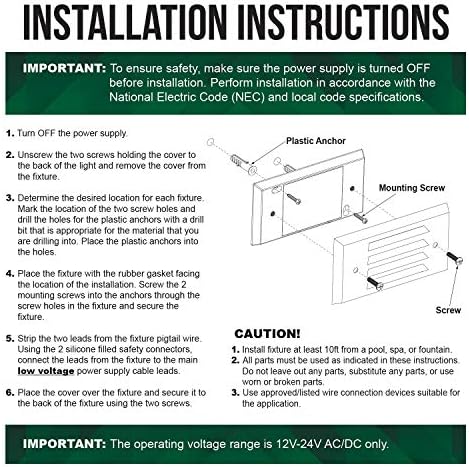 INSTALLATION INSTRUCTIONS

IMPORTANT: To ensure safety, make sure the power supply is turned OFF before installation. Perform installation in accordance with the National Electric Code (NEC) and local code specifications.

1. Turn OFF the power supply.

2. Unscrew the two screws holding the cover to the back of the light and remove the cover from the fixture.

3. Determine the desired location for each fixture. Mark the location of the two screw holes and drill the holes for the plastic anchors with a drill bit that is appropriate for the material that you are drilling into. Place the plastic anchors into the holes.

4. Place the fixture with the rubber gasket facing the location of the installation. Screw the 2 mounting screws into the anchors through the screw holes in the fixture and secure the fixture.

5. Strip the two leads from the fixture pigtail wire. Using the 2 silicone filled safety connectors, connect the leads from the fixture to the main low voltage power supply cable leads.

6. Place the cover over the fixture and secure it to the back of the fixture using the two screws.

Plastic Anchor

Mounting Screw

Screw

CAUTION!

1. Install fixture at least 10ft from a pool, spa, or fountain.
2. All parts must be used as indicated in these instructions. Do not leave out any parts, substitute any parts, or use worn or broken parts.
3. Use approved/listed wire connection devices suitable for the application.

IMPORTANT: The operating voltage range is 12V-24V AC/DC only.