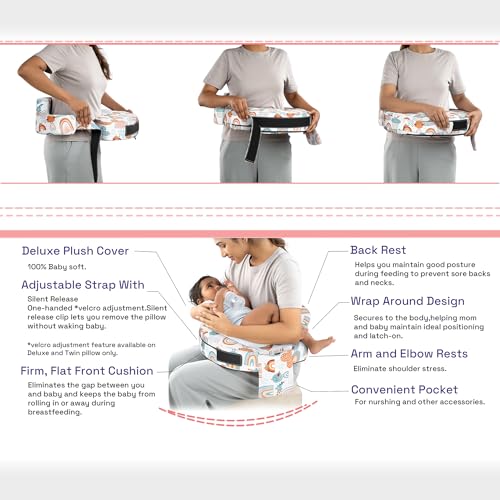 Deluxe Plush Cover

100% Baby soft.

Adjustable Strap With

Silent Release
One-handed *velcro adjustment.Silent release clip lets you remove the pillow without waking baby.

*velcro adjustment feature available on Deluxe and Twin pillow only.

Firm, Flat Front Cushion

Eliminates the gap between you and baby and keeps the baby from rolling in or away during breastfeeding.

Back Rest

Helps you maintain good posture during feeding to prevent sore backs and necks.

Wrap Around Design

Secures to the body,helping mom and baby maintain ideal positioning and latch-on.

Arm and Elbow Rests

Eliminate shoulder stress.

Convenient Pocket

For nursing and other accessories.