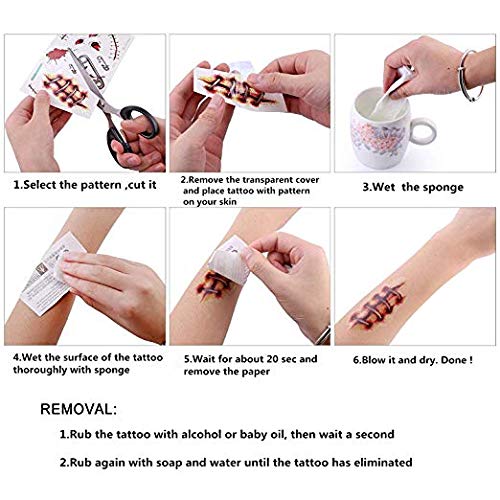 1.Select the pattern ,cut it

2.Remove the transparent cover and place tattoo with pattern on your skin

3.Wet the sponge

4.Wet the surface of the tattoo thoroughly with sponge

5.Wait for about 20 sec and remove the paper

6.Blow it and dry. Done !

REMOVAL:

1.Rub the tattoo with alcohol or baby oil, then wait a second

2.Rub again with soap and water until the tattoo has eliminated