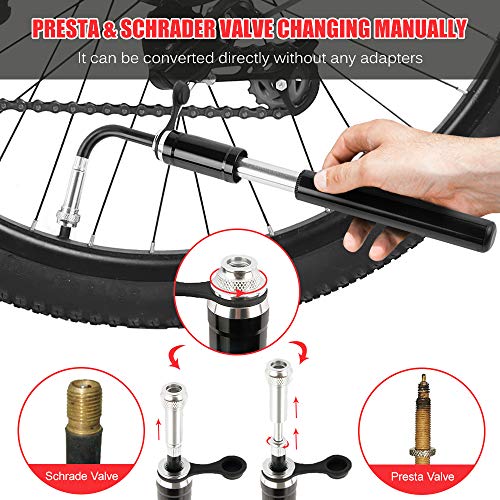 PRESTA & SCHRADER VALVE CHANGING MANUALLY

It can be converted directly without any adapters

Schrade Valve

Presta Valve