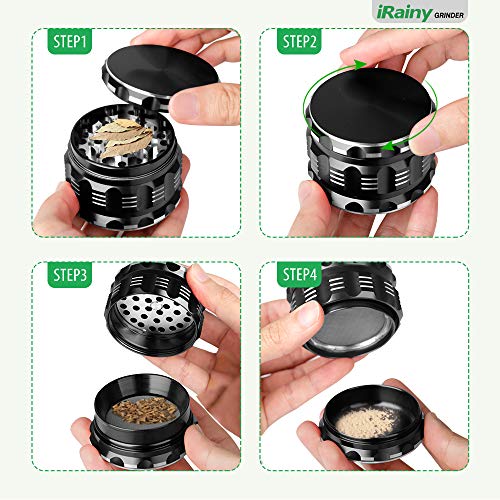 iRainy GRINDER

STEP1

STEP2

STEP3

STEP4